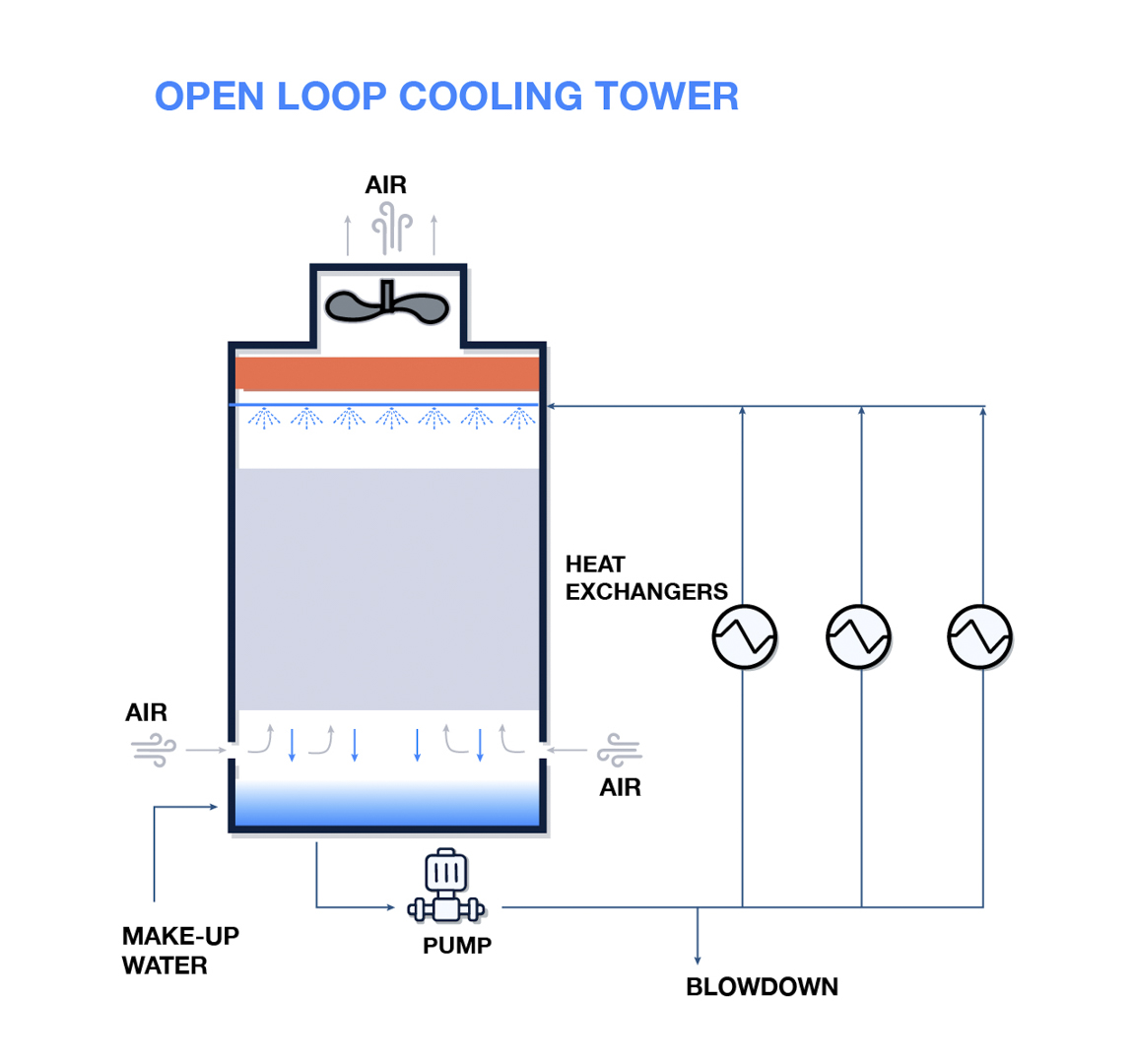 OPEN LOOP COOLING TOWER

AIR

HEAT EXCHANGERS

AIR

AIR

MAKE-UP WATER

PUMP

BLOWDOWN